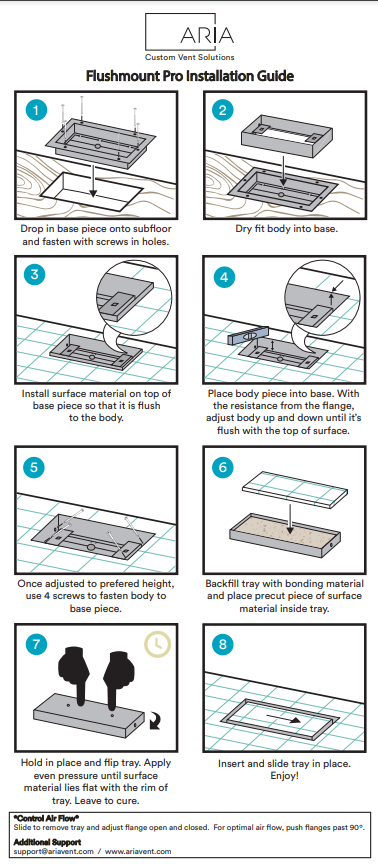 ARIA
Custom Vent Solutions

Flushmount Pro Installation Guide

1

Drop in base piece onto subfloor and fasten with screws in holes.

2

Dry fit body into base.

3

Install surface material on top of base piece so that it is flush to the body.

4

Place body piece into base. With the resistance from the flange, adjust body up and down until it's flush with the top of surface.

5

Once adjusted to prefered height, use 4 screws to fasten body to base piece.

6

Backfill tray with bonding material and place precut piece of surface material inside tray.

7

Hold in place and flip tray. Apply even pressure until surface material lies flat with the rim of tray. Leave to cure.

8

Insert and slide tray in place. Enjoy!

*Control Air Flow*
Slide to remove tray and adjust flange open and closed. For optimal air flow, push flanges past 90°.
Additional Support
support@ariavent.com / www.ariavent.com